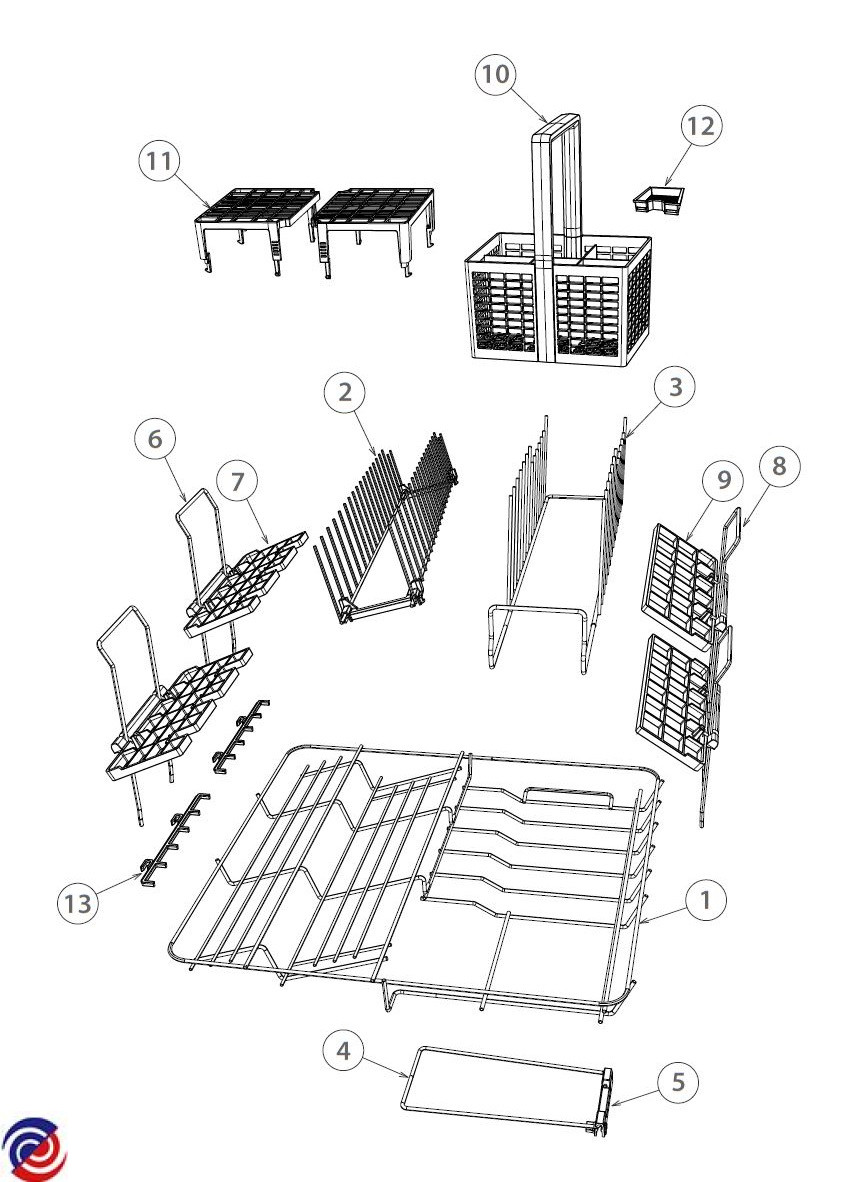 10
12
11
2
3
6
7
9
8
13
1
4
5